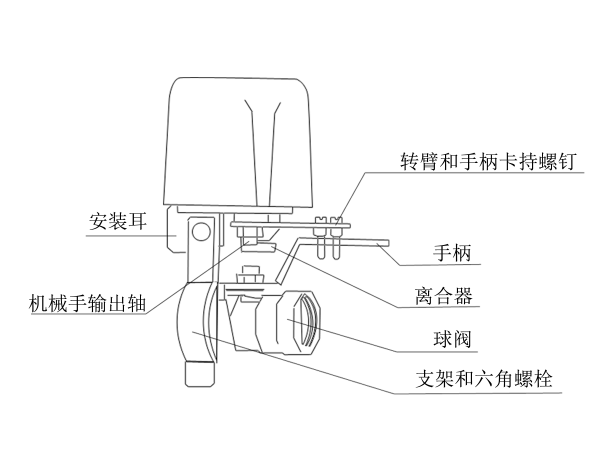 转臂和手柄卡持螺钉

安装耳

手柄

机械手输出轴

离合器

球阀

支架和六角螺栓