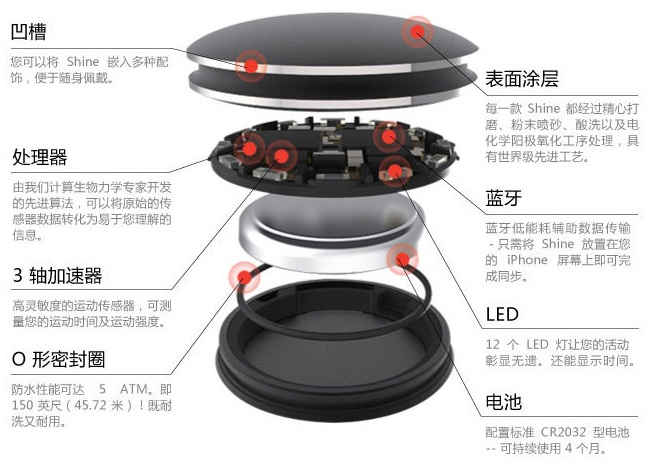 凹槽

您可以将 Shine 嵌入多种配饰，便于随身佩戴。

处理器

由我们计算生物力学专家开发的先进算法，可以将原始的传感器数据转化为易于您理解的信息。

3 轴加速器

高灵敏度的运动传感器，可测量您的运动时间及运动强度。

O 形密封圈

防水性能可达 5 ATM。即 150 英尺（45.72 米）！既耐洗又耐用。

表面涂层

每一款 Shine 都经过精心打磨、粉末喷砂、酸洗以及电化学阳极氧化工序处理，具有世界级先进工艺。

蓝牙

蓝牙低能耗辅助数据传输 - 只需将 Shine 放置在您的 iPhone 屏幕上即可完成同步。

LED

12 个 LED 灯让您的活动彰显无遗。还能显示时间。

电池

配置标准 CR2032 型电池 -- 可持续使用 4 个月。