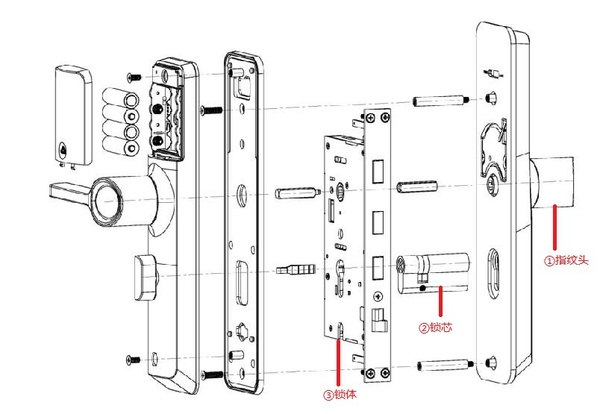 ①指纹头

②锁芯

③锁体